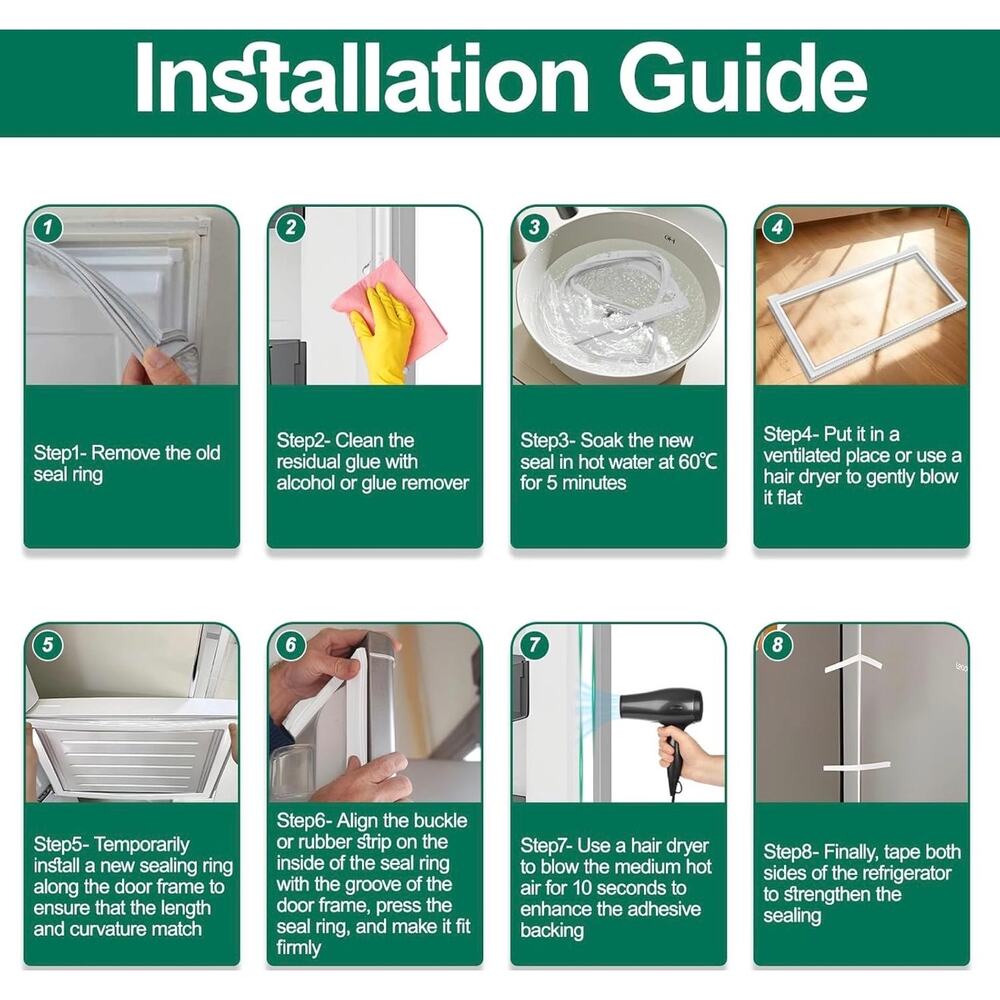 Installation Guide

1

Step1- Remove the old seal ring

2

Step2- Clean the residual glue with alcohol or glue remover

3

Step3- Soak the new seal in hot water at 60℃ for 5 minutes

4

Step4- Put it in a ventilated place or use a hair dryer to gently blow it flat

5

Step5- Temporarily install a new sealing ring along the door frame to ensure that the length and curvature match

6

Step6- Align the buckle or rubber strip on the inside of the seal ring with the groove of the door frame, press the seal ring, and make it fit firmly

7

Step7- Use a hair dryer to blow the medium hot air for 10 seconds to enhance the adhesive backing

8

Step8- Finally, tape both sides of the refrigerator to strengthen the sealing